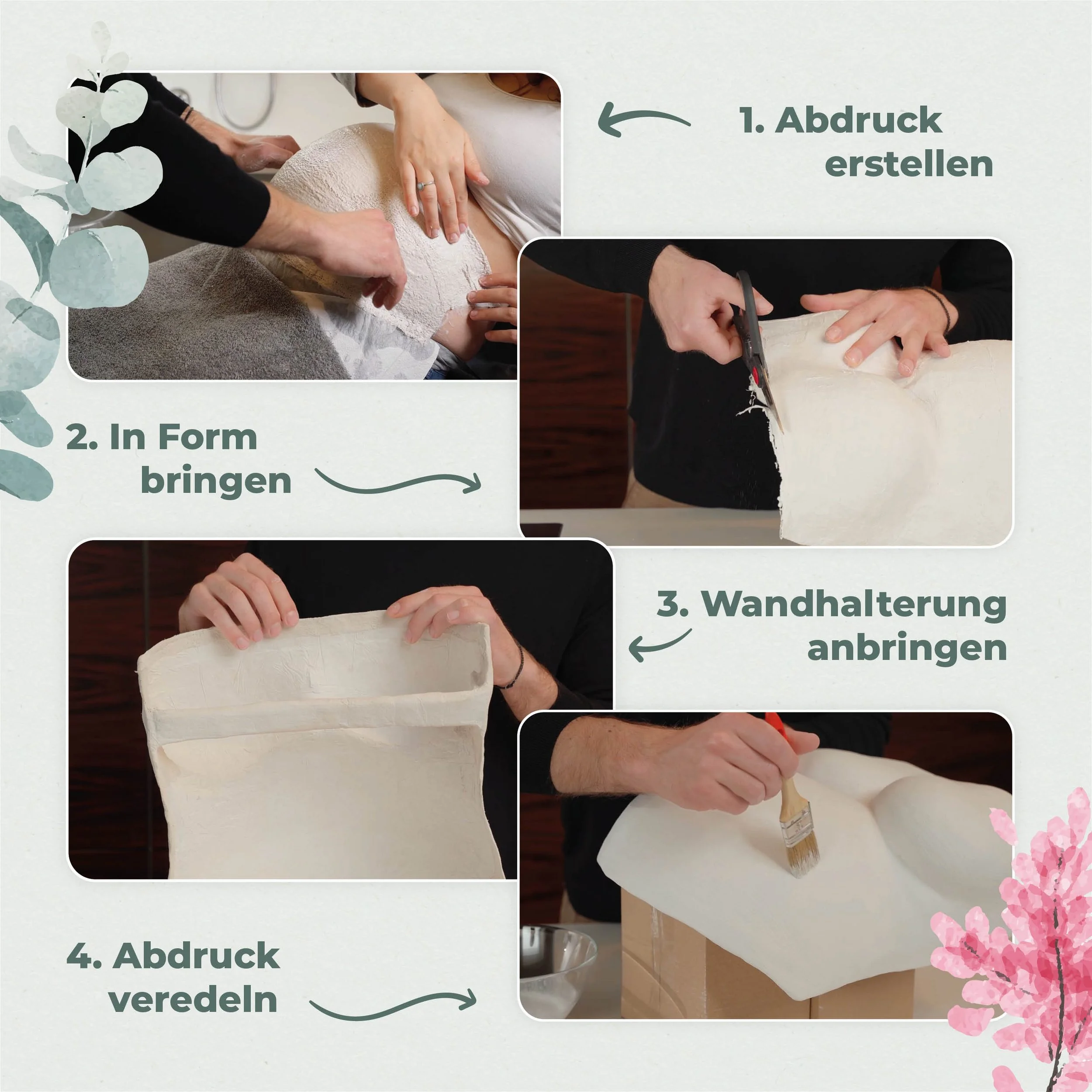 1. Abdruck erstellen

2. In Form bringen

3. Wandhalterung anbringen

4. Abdruck veredeln